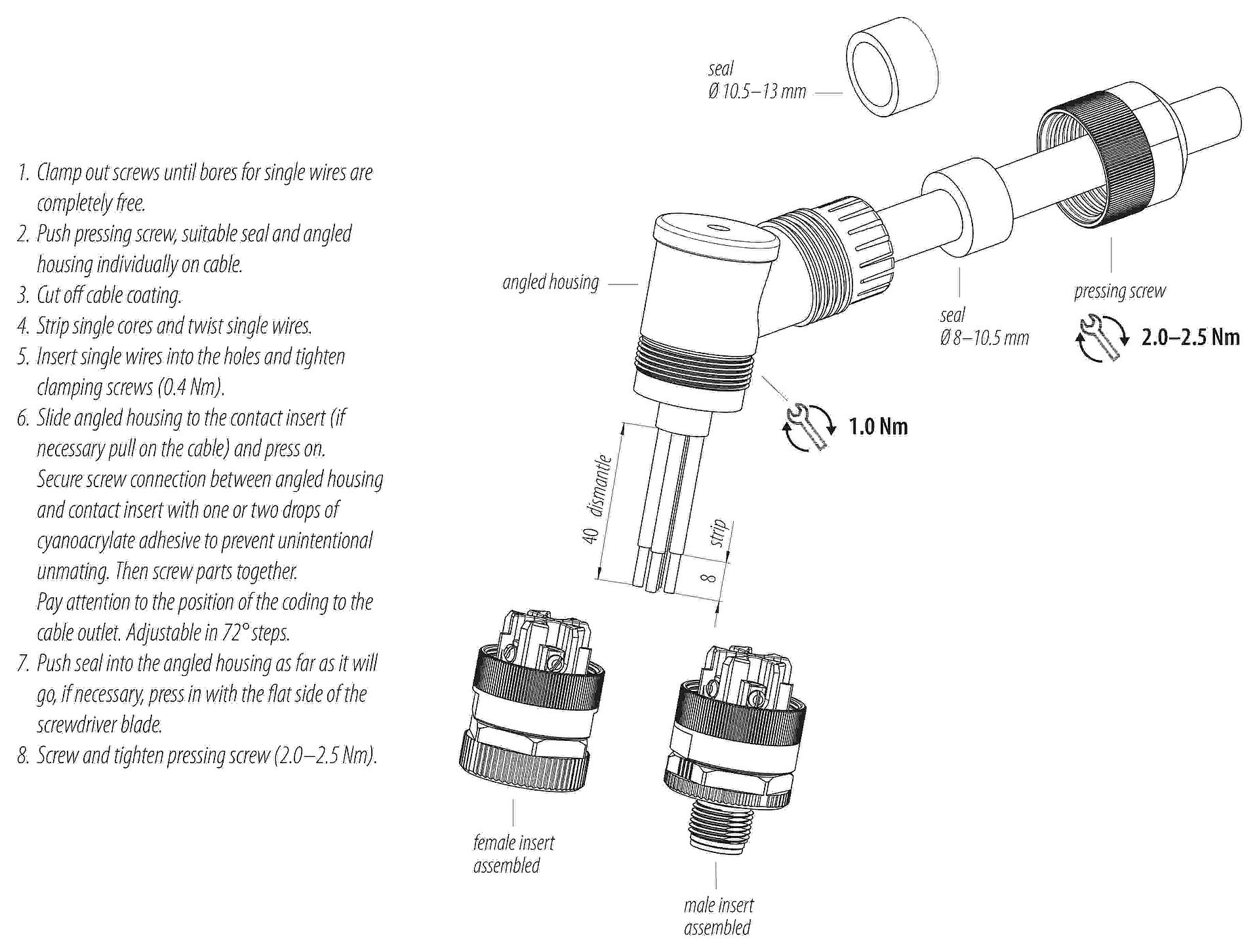 1. Clamp out screws until bores for single wires are completely free.
2. Push pressing screw, suitable seal and angled housing individually on cable.
3. Cut off cable coating.
4. Strip single cores and twist single wires.
5. Insert single wires into the holes and tighten clamping screws (0.4 Nm).
6. Slide angled housing to the contact insert (if necessary pull on the cable) and press on. Secure screw connection between angled housing and contact insert with one or two drops of cyanoacrylate adhesive to prevent unintentional unmating. Then screw parts together. Pay attention to the position of the coding to the cable outlet. Adjustable in 72° steps.
7. Push seal into the angled housing as far as it will go, if necessary, press in with the flat side of the screwdriver blade.
8. Screw and tighten pressing screw (2.0–2.5 Nm).

seal
Ø 10.5–13 mm

angled housing

seal
Ø 8–10.5 mm

pressing screw

2.0–2.5 Nm

1.0 Nm

40 dismantle

strip

8

female insert assembled

male insert assembled