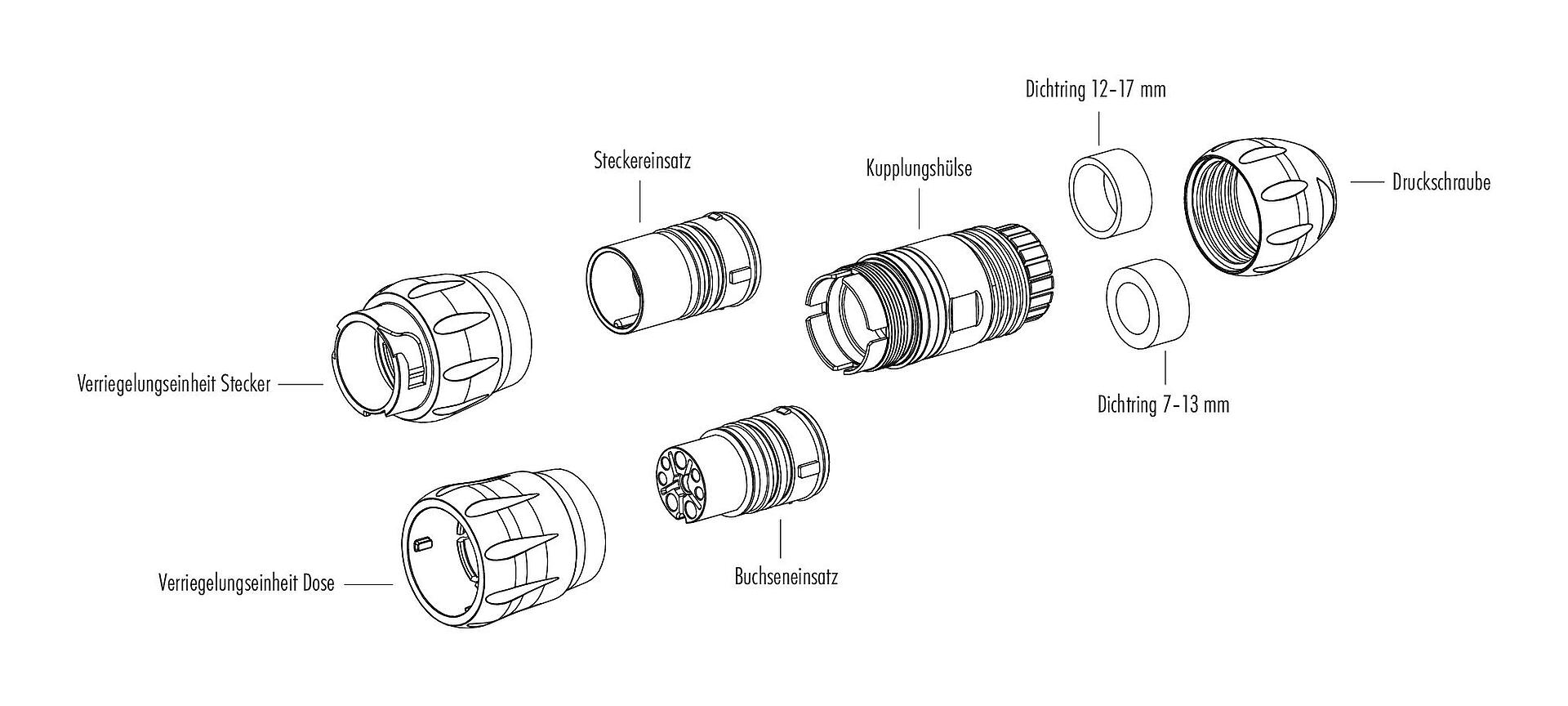 Dichtring 12-17 mm

Steckereinsatz

Kupplungshülse

Druckschraube

Verriegelungseinheit Stecker

Dichtring 7-13 mm

Verriegelungseinheit Dose

Buchseneinsatz