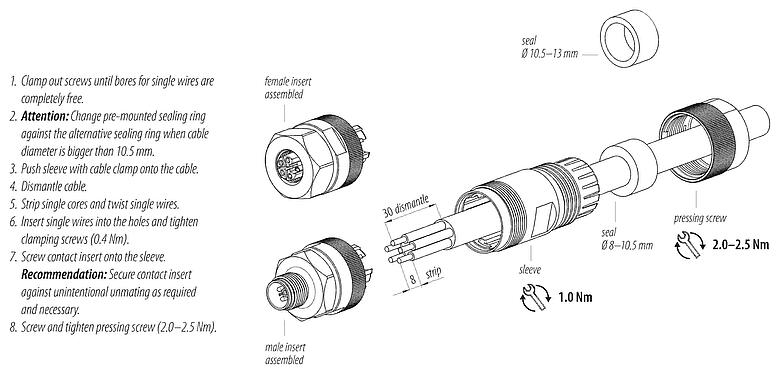 1. Clamp out screws until bores for single wires are completely free.
2. **Attention:** Change pre-mounted sealing ring against the alternative sealing ring when cable diameter is bigger than 10.5 mm.
3. Push sleeve with cable clamp onto the cable.
4. Dismantle cable.
5. Strip single cores and twist single wires.
6. Insert single wires into the holes and tighten clamping screws (0.4 Nm).
7. Screw contact insert onto the sleeve.
**Recommendation:** Secure contact insert against unintentional unmating as required and necessary.
8. Screw and tighten pressing screw (2.0–2.5 Nm).

female insert assembled

male insert assembled

seal
Ø 10.5–13 mm

30 dismantle

8 strip

sleeve

1.0 Nm

seal
Ø 8–10.5 mm

pressing screw

2.0–2.5 Nm