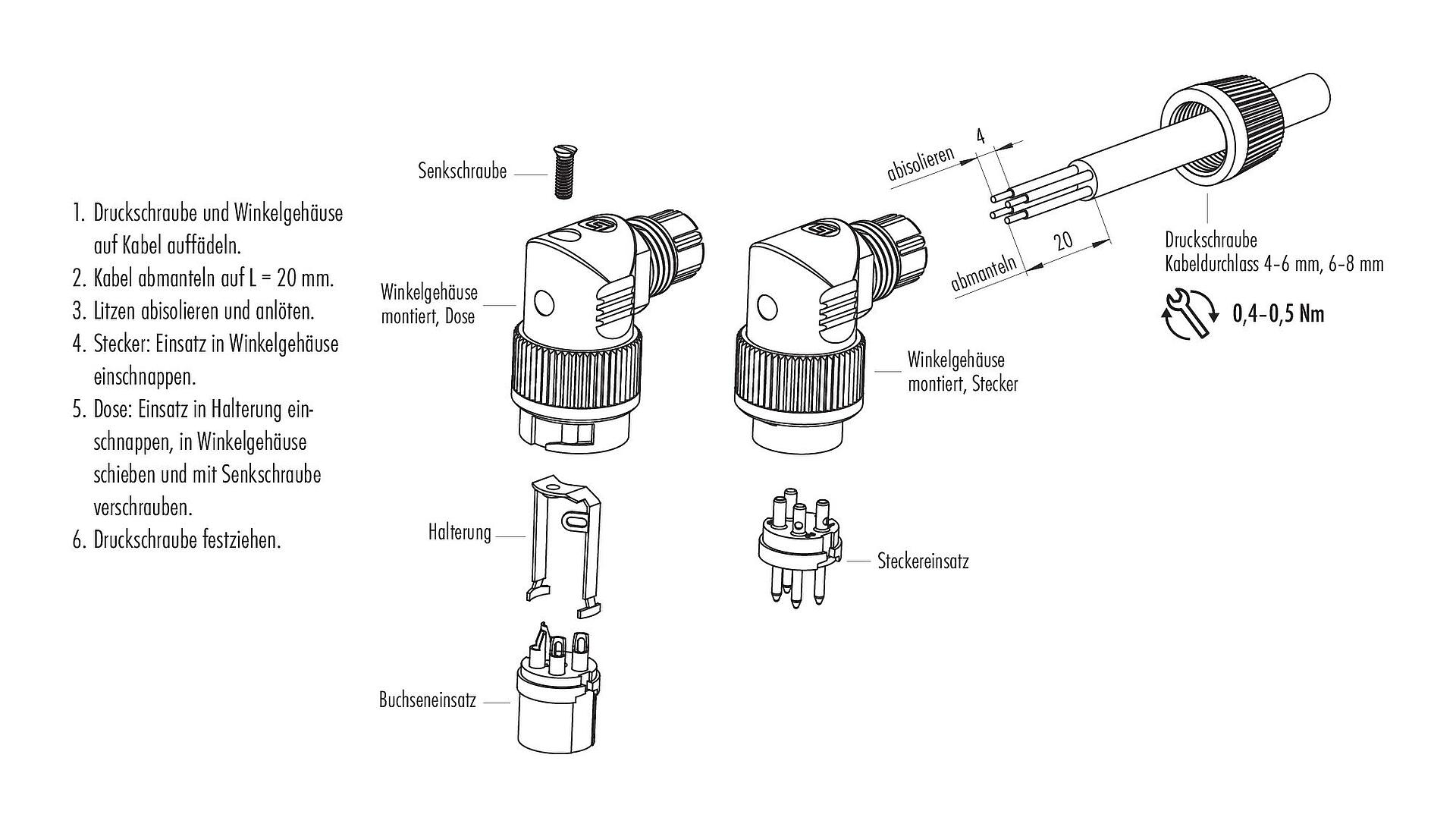 1. Druckschraube und Winkelgehäuse auf Kabel auffädeln.
2. Kabel abmanteln auf L = 20 mm.
3. Litzen abisolieren und anlöten.
4. Stecker: Einsatz in Winkelgehäuse einschnappen.
5. Dose: Einsatz in Halterung einschnappen, in Winkelgehäuse schieben und mit Senkschraube verschrauben.
6. Druckschraube festziehen.

Senkschraube

Winkelgehäuse montiert, Dose

Halterung

Buchseneinsatz

Winkelgehäuse montiert, Stecker

Steckereinsatz

abisolieren

4

abmanteln

20

Druckschraube
Kabeldurchlass 4-6 mm, 6-8 mm

0,4-0,5 Nm