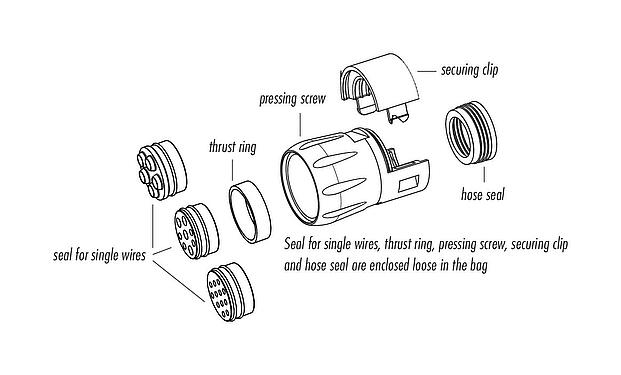 securing clip

pressing screw

thrust ring

hose seal

seal for single wires

Seal for single wires, thrust ring, pressing screw, securing clip and hose seal are enclosed loose in the bag