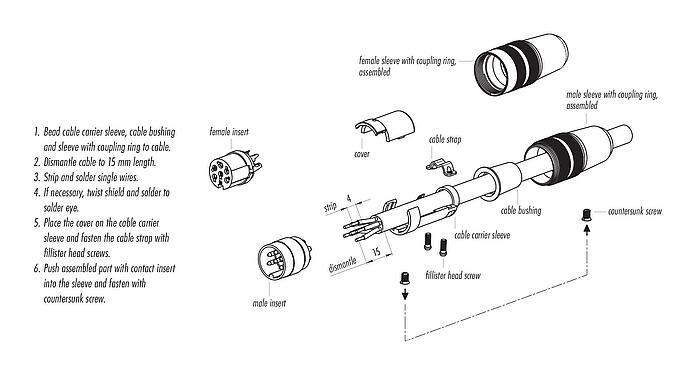 1. Bead cable carrier sleeve, cable bushing and sleeve with coupling ring to cable.
2. Dismantle cable to 15 mm length.
3. Strip and solder single wires.
4. If necessary, twist shield and solder to solder eye.
5. Place the cover on the cable carrier sleeve and fasten the cable strap with fillister head screws.
6. Push assembled part with contact insert into the sleeve and fasten with countersunk screw.

female insert

male insert

female sleeve with coupling ring, assembled

male sleeve with coupling ring, assembled

cover

cable strap

strip

4

dismantle

15

cable carrier sleeve

cable bushing

fillister head screw

countersunk screw