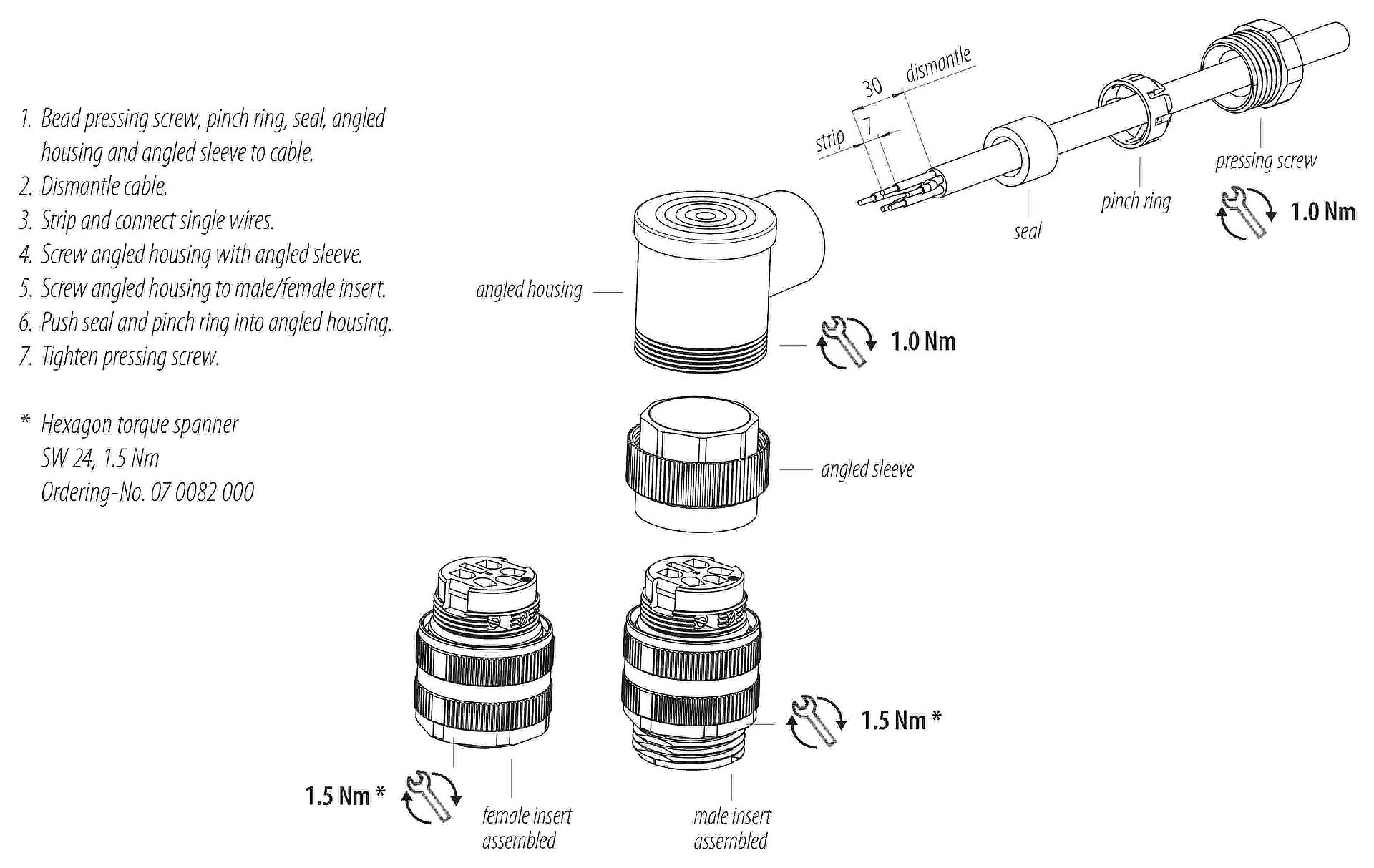 1. Bead pressing screw, pinch ring, seal, angled housing and angled sleeve to cable.
2. Dismantle cable.
3. Strip and connect single wires.
4. Screw angled housing with angled sleeve.
5. Screw angled housing to male/female insert.
6. Push seal and pinch ring into angled housing.
7. Tighten pressing screw.

* Hexagon torque spanner
SW 24, 1.5 Nm
Ordering-No. 07 0082 000

30
dismantle
strip
7
seal
pinch ring
pressing screw
1.0 Nm
angled housing
1.0 Nm
angled sleeve
1.5 Nm *
1.5 Nm *
female insert assembled
male insert assembled