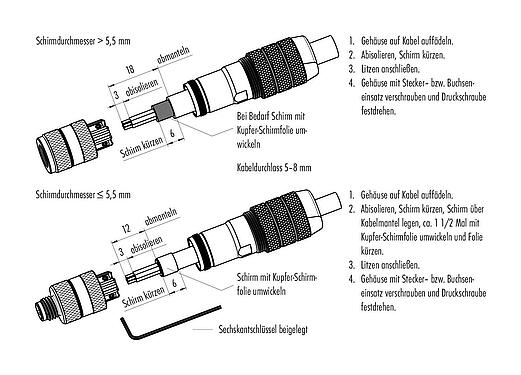 Schirmdurchmesser > 5,5 mm

18
abmanteln
3
abisolieren
Schirm kürzen
6

Bei Bedarf Schirm mit Kupfer-Schirmfolie umwickeln

Kabeldurchlass 5–8 mm

1. Gehäuse auf Kabel auffädeln.
2. Abisolieren, Schirm kürzen.
3. Litzen anschließen.
4. Gehäuse mit Stecker- bzw. Buchseneinsatz verschrauben und Druckschraube festdrehen.

Schirmdurchmesser ≤ 5,5 mm

12
abmanteln
3
abisolieren
Schirm kürzen
6

Schirm mit Kupfer-Schirmfolie umwickeln

Sechskantschlüssel beigelegt

1. Gehäuse auf Kabel auffädeln.
2. Abisolieren, Schirm kürzen, Schirm über Kabelmantel legen, ca. 1 1/2 Mal mit Kupfer-Schirmfolie umwickeln und Folie kürzen.
3. Litzen anschließen.
4. Gehäuse mit Stecker- bzw. Buchseneinsatz verschrauben und Druckschraube festdrehen.