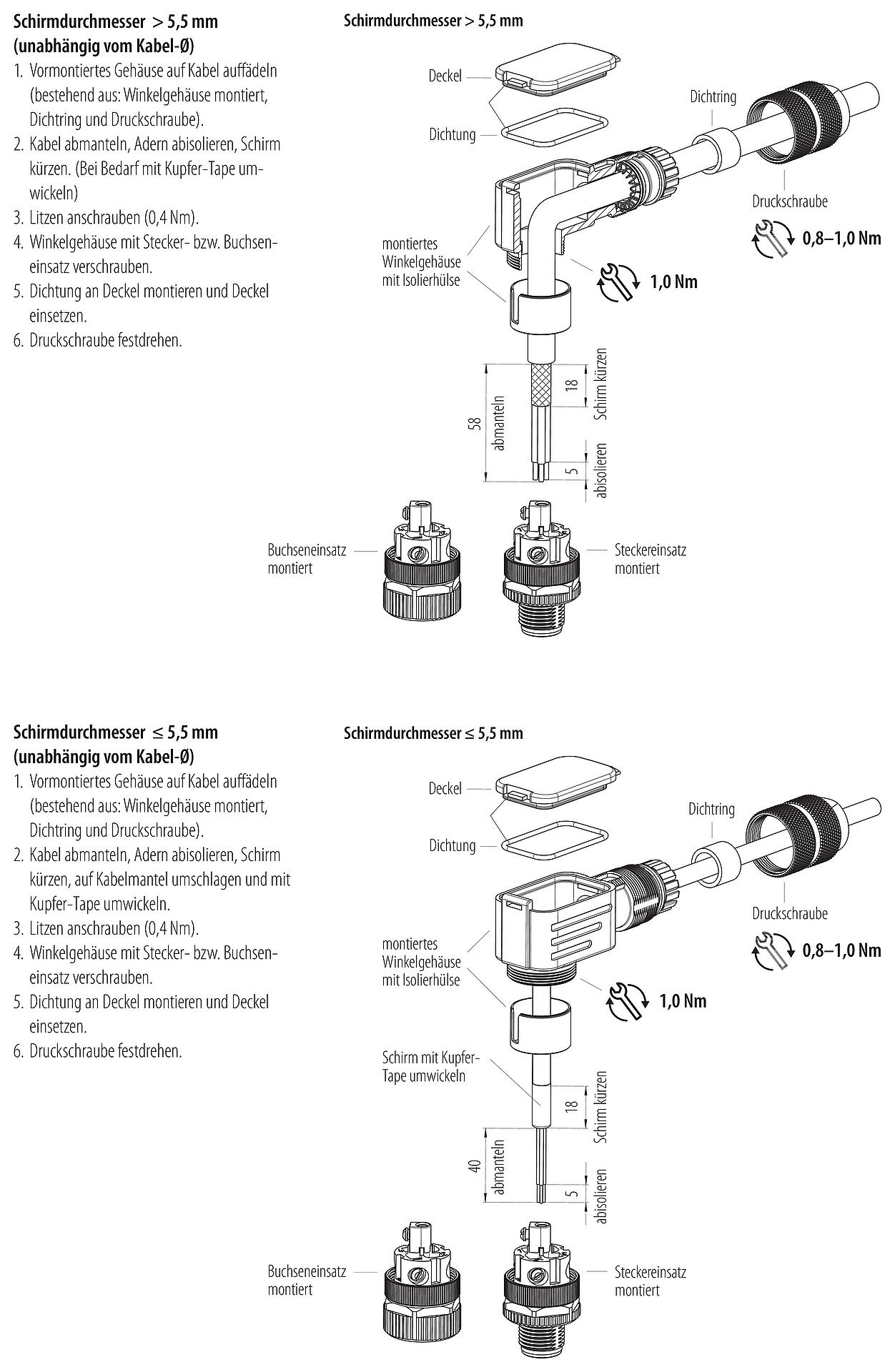 Schirmdurchmesser > 5,5 mm
(unabhängig vom Kabel-Ø)

1. Vormontiertes Gehäuse auf Kabel auffädeln (bestehend aus: Winkelgehäuse montiert, Dichtring und Druckschraube).
2. Kabel abmanteln, Adern abisolieren, Schirm kürzen. (Bei Bedarf mit Kupfer-Tape umwickeln)
3. Litzen anschrauben (0,4 Nm).
4. Winkelgehäuse mit Stecker- bzw. Buchseneinsatz verschrauben.
5. Dichtung an Deckel montieren und Deckel einsetzen.
6. Druckschraube festdrehen.

Schirmdurchmesser > 5,5 mm

Deckel

Dichtung

Dichtring

Druckschraube

0,8–1,0 Nm

montiertes Winkelgehäuse mit Isolierhülse

1,0 Nm

58

abmanteln

18

Schirm kürzen

5

abisolieren

Buchseneinsatz montiert

Steckereinsatz montiert

Schirmdurchmesser ≤ 5,5 mm
(unabhängig vom Kabel-Ø)

1. Vormontiertes Gehäuse auf Kabel auffädeln (bestehend aus: Winkelgehäuse montiert, Dichtring und Druckschraube).
2. Kabel abmanteln, Adern abisolieren, Schirm kürzen, auf Kabelmantel umschlagen und mit Kupfer-Tape umwickeln.
3. Litzen anschrauben (0,4 Nm).
4. Winkelgehäuse mit Stecker- bzw. Buchseneinsatz verschrauben.
5. Dichtung an Deckel montieren und Deckel einsetzen.
6. Druckschraube festdrehen.

Schirmdurchmesser ≤ 5,5 mm

Deckel

Dichtung

Dichtring

Druckschraube

0,8–1,0 Nm

montiertes Winkelgehäuse mit Isolierhülse

1,0 Nm

Schirm mit Kupfer-Tape umwickeln

18

Schirm kürzen

40

abmanteln

5

abisolieren

Buchseneinsatz montiert

Steckereinsatz montiert