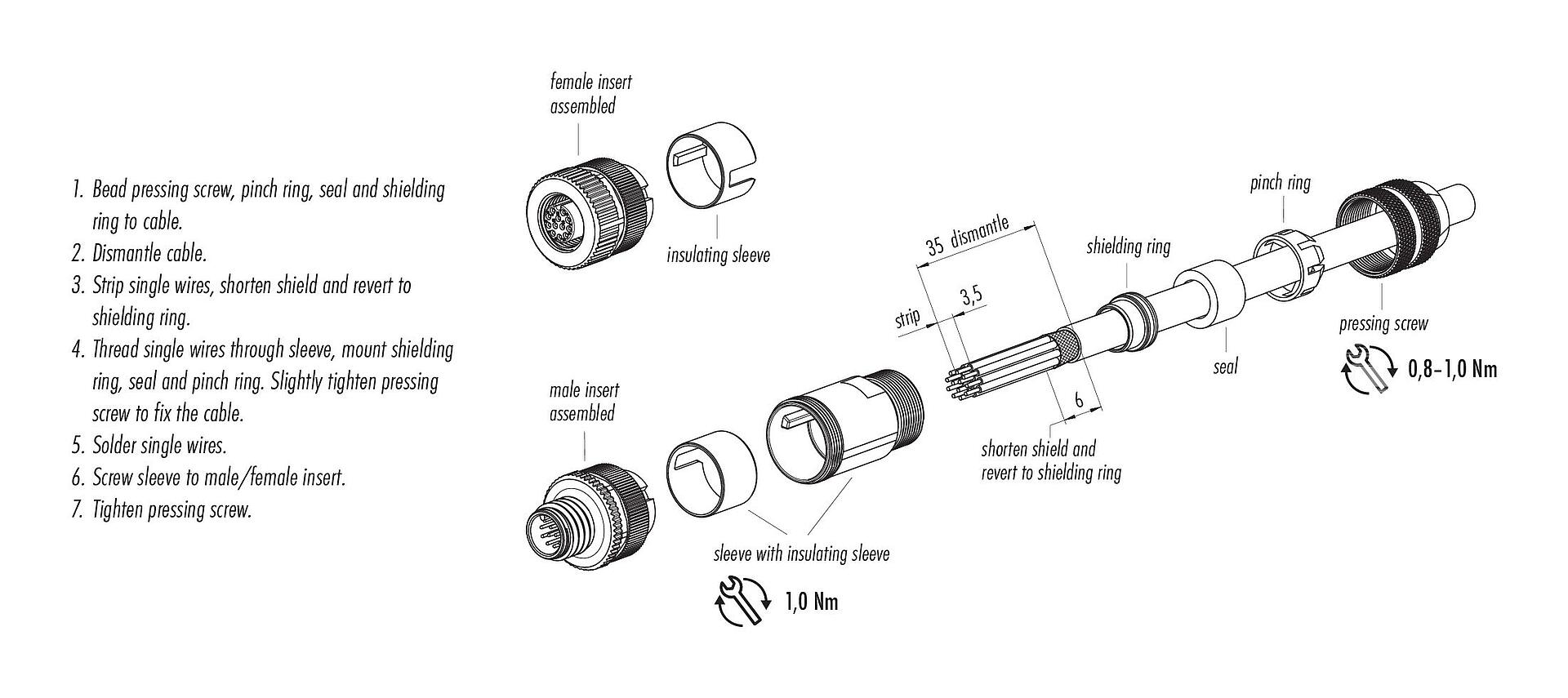 1. Bead pressing screw, pinch ring, seal and shielding ring to cable.
2. Dismantle cable.
3. Strip single wires, shorten shield and revert to shielding ring.
4. Thread single wires through sleeve, mount shielding ring, seal and pinch ring. Slightly tighten pressing screw to fix the cable.
5. Solder single wires.
6. Screw sleeve to male/female insert.
7. Tighten pressing screw.

female insert assembled

insulating sleeve

male insert assembled

sleeve with insulating sleeve

1,0 Nm

35 dismantle

strip

3,5

6

shorten shield and revert to shielding ring

shielding ring

seal

pinch ring

pressing screw

0,8–1,0 Nm