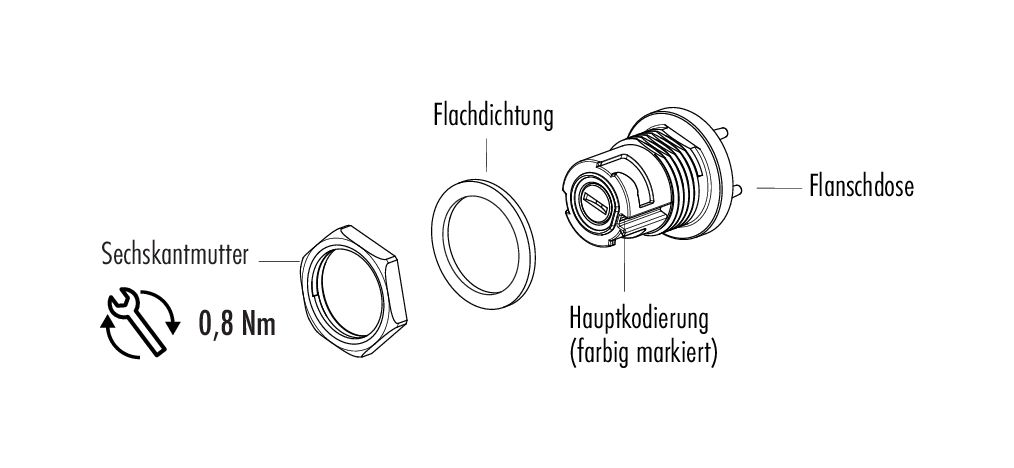 Flachdichtung

Flanschdose

Sechskantmutter

0,8 Nm

Hauptkodierung
(farbig markiert)