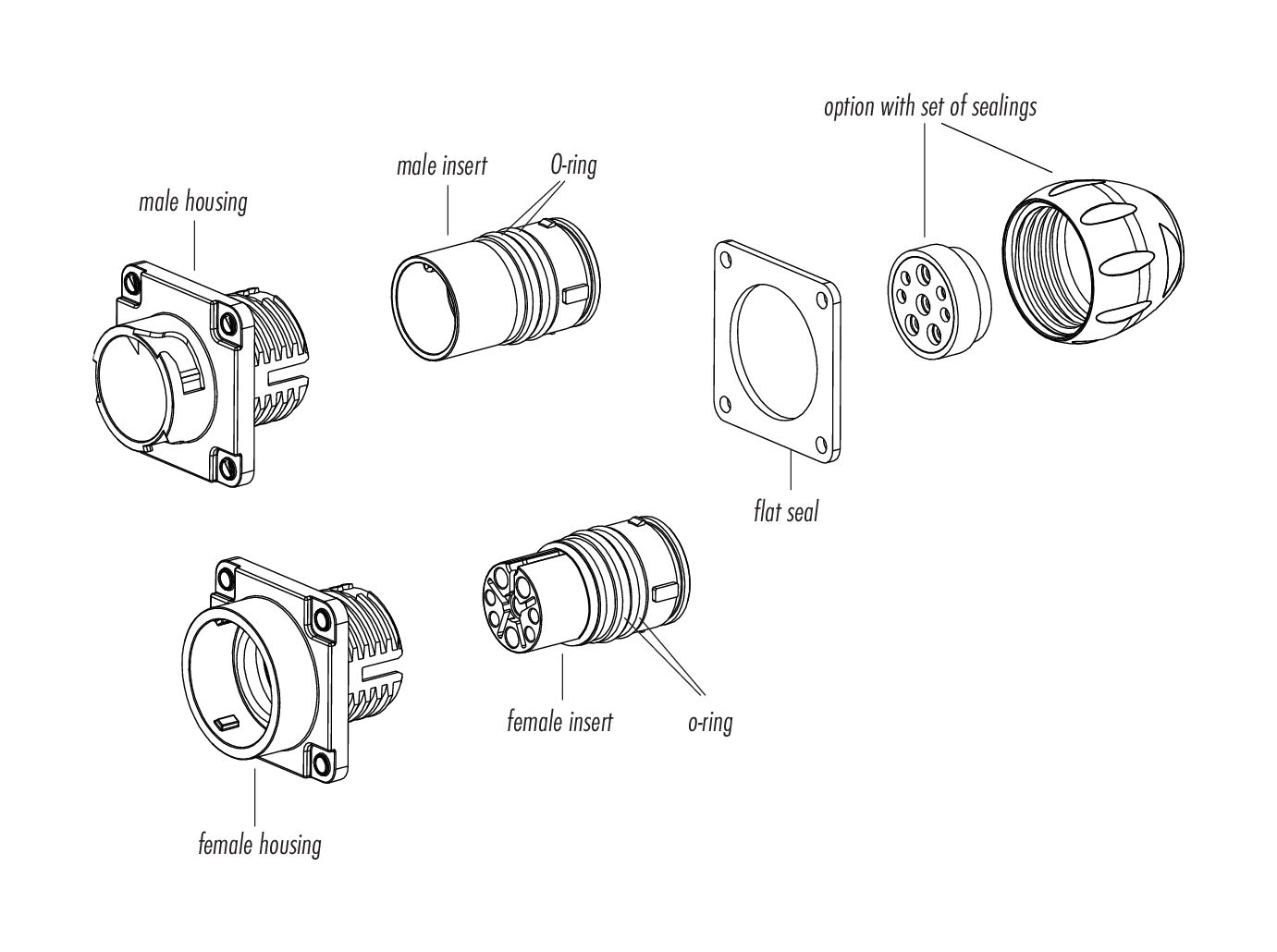 option with set of sealings

male insert

O-ring

male housing

flat seal

female insert

o-ring

female housing