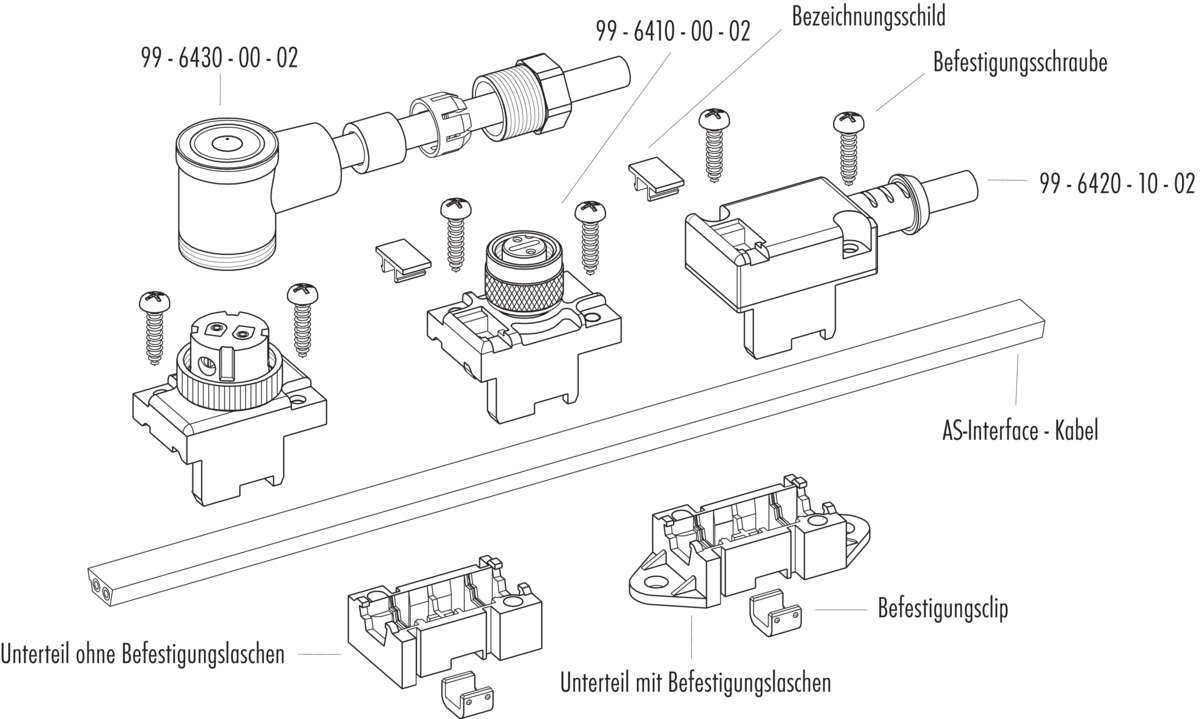 99 - 6430 - 00 - 02

99 - 6410 - 00 - 02

Bezeichnungsschild

Befestigungsschraube

99 - 6420 - 10 - 02

AS-Interface - Kabel

Befestigungsclip

Unterteil ohne Befestigungslaschen

Unterteil mit Befestigungslaschen