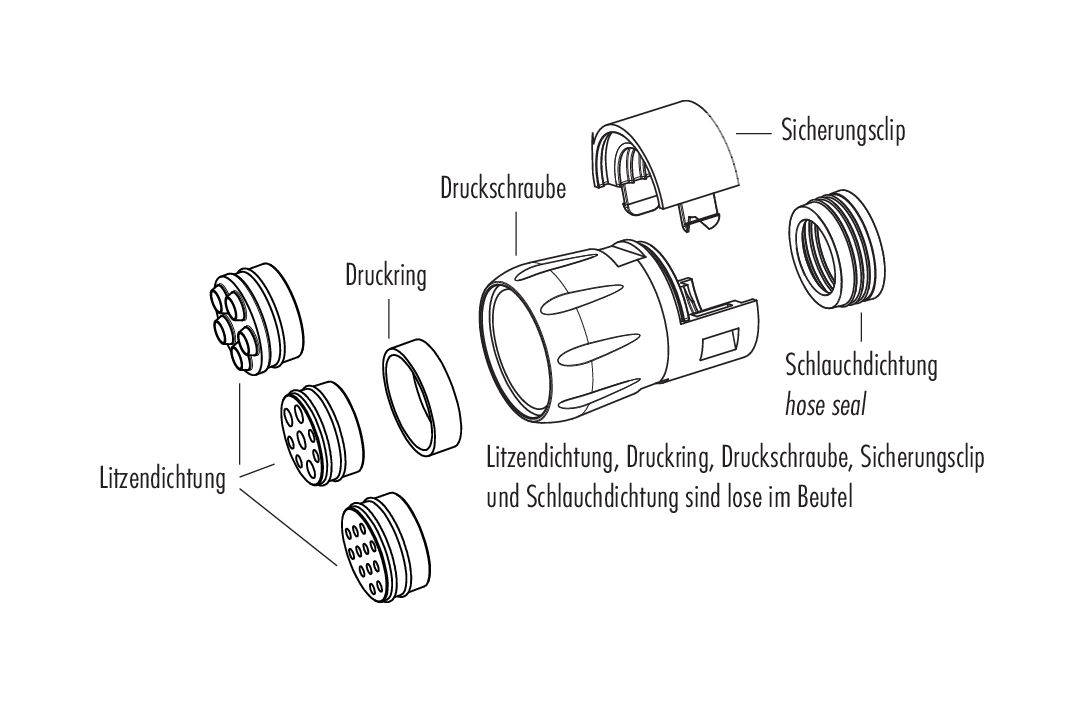 Sicherungsclip

Druckschraube

Druckring

Schlauchdichtung
hose seal

Litzendichtung

Litzendichtung, Druckring, Druckschraube, Sicherungsclip und Schlauchdichtung sind lose im Beutel