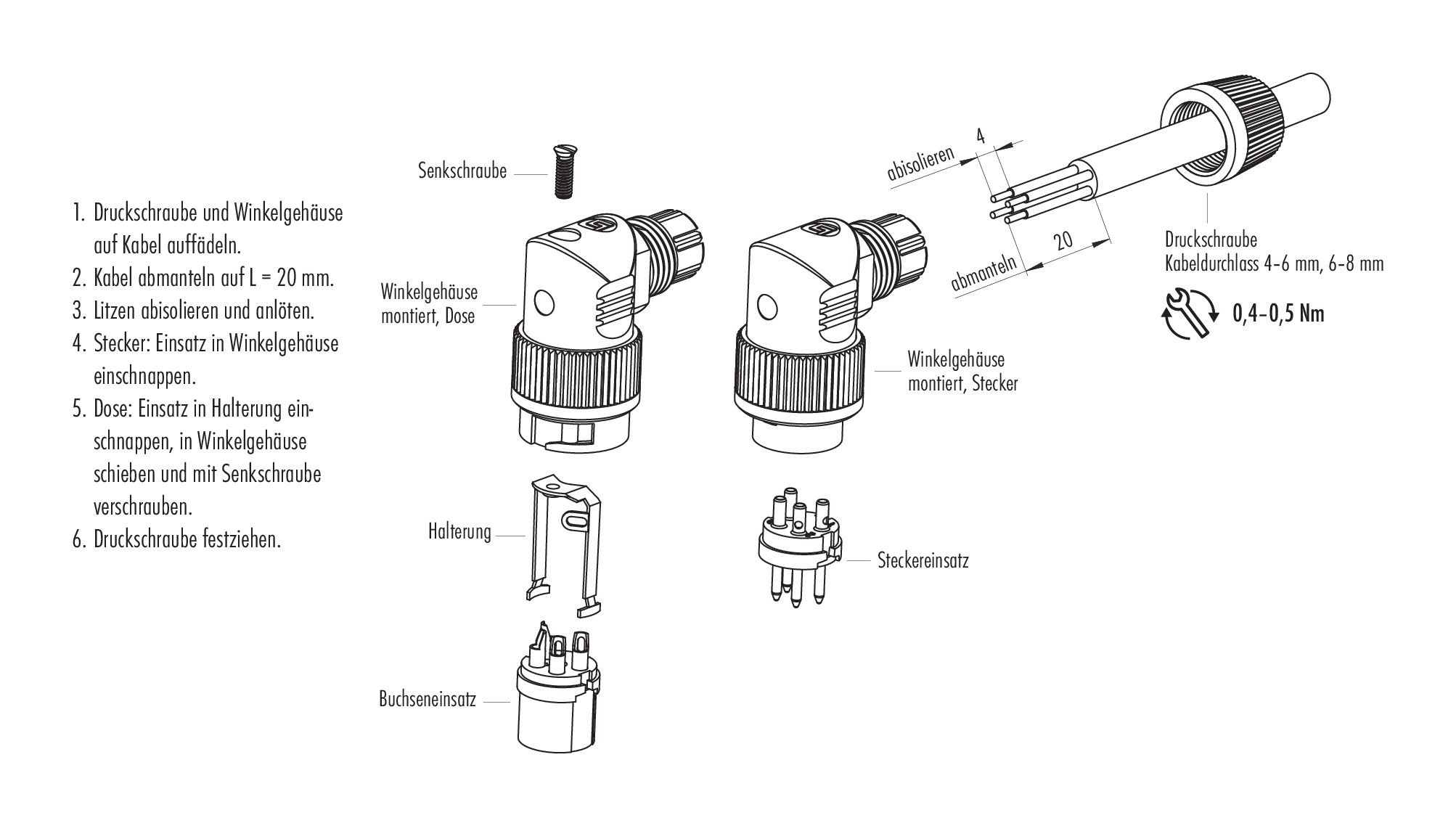 1. Druckschraube und Winkelgehäuse auf Kabel auffädeln.
2. Kabel abmanteln auf L = 20 mm.
3. Litzen abisolieren und anlöten.
4. Stecker: Einsatz in Winkelgehäuse einschnappen.
5. Dose: Einsatz in Halterung einschnappen, in Winkelgehäuse schieben und mit Senkschraube verschrauben.
6. Druckschraube festziehen.

Senkschraube

Winkelgehäuse montiert, Dose

Halterung

Buchseneinsatz

Winkelgehäuse montiert, Stecker

Steckereinsatz

abisolieren

4

abmanteln

20

Druckschraube
Kabeldurchlass 4-6 mm, 6-8 mm

0,4-0,5 Nm