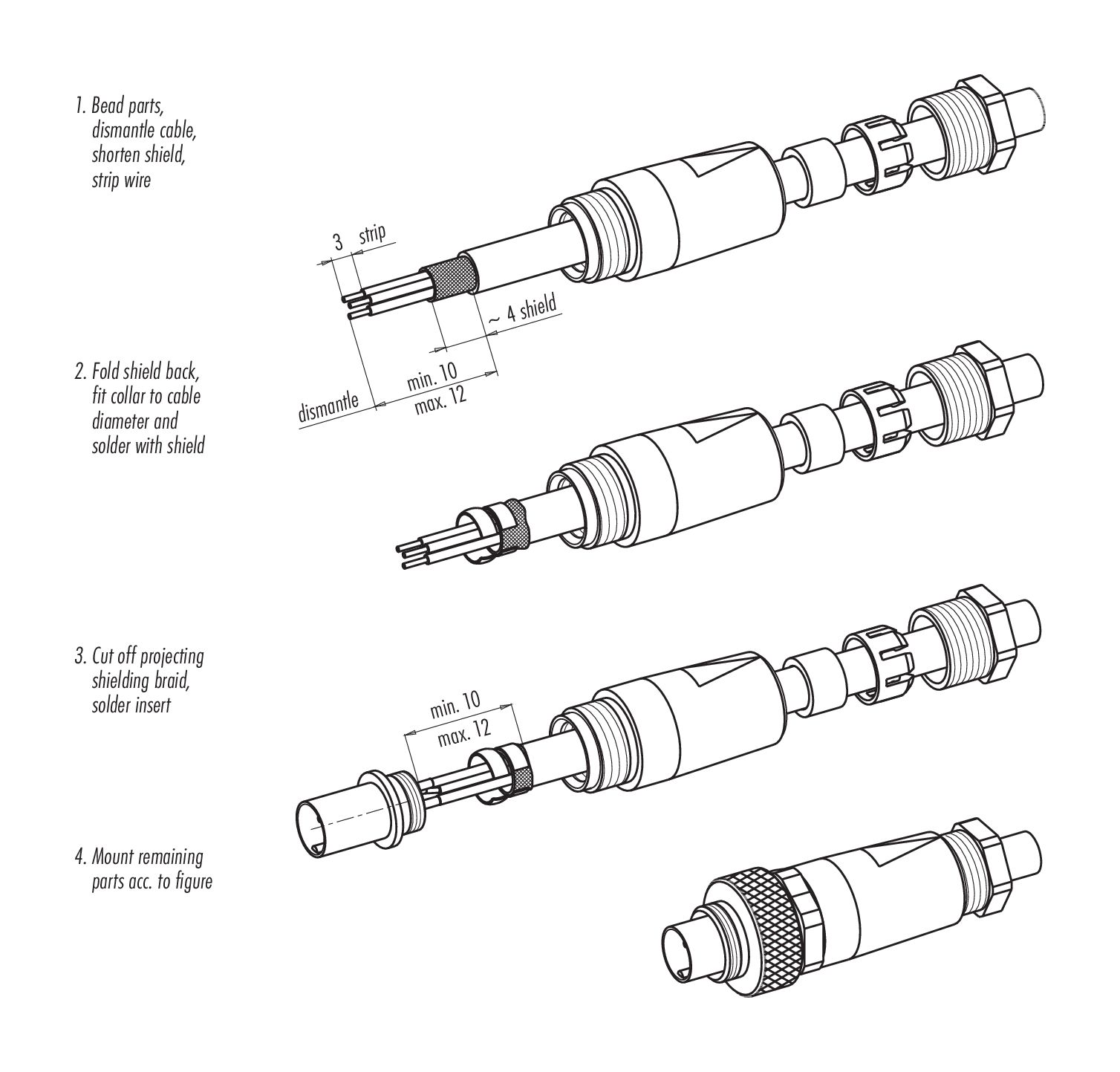 1. Bead parts, dismantle cable, shorten shield, strip wire

3 strip

~ 4 shield

dismantle

min. 10
max. 12

2. Fold shield back, fit collar to cable diameter and solder with shield

3. Cut off projecting shielding braid, solder insert

min. 10
max. 12

4. Mount remaining parts acc. to figure