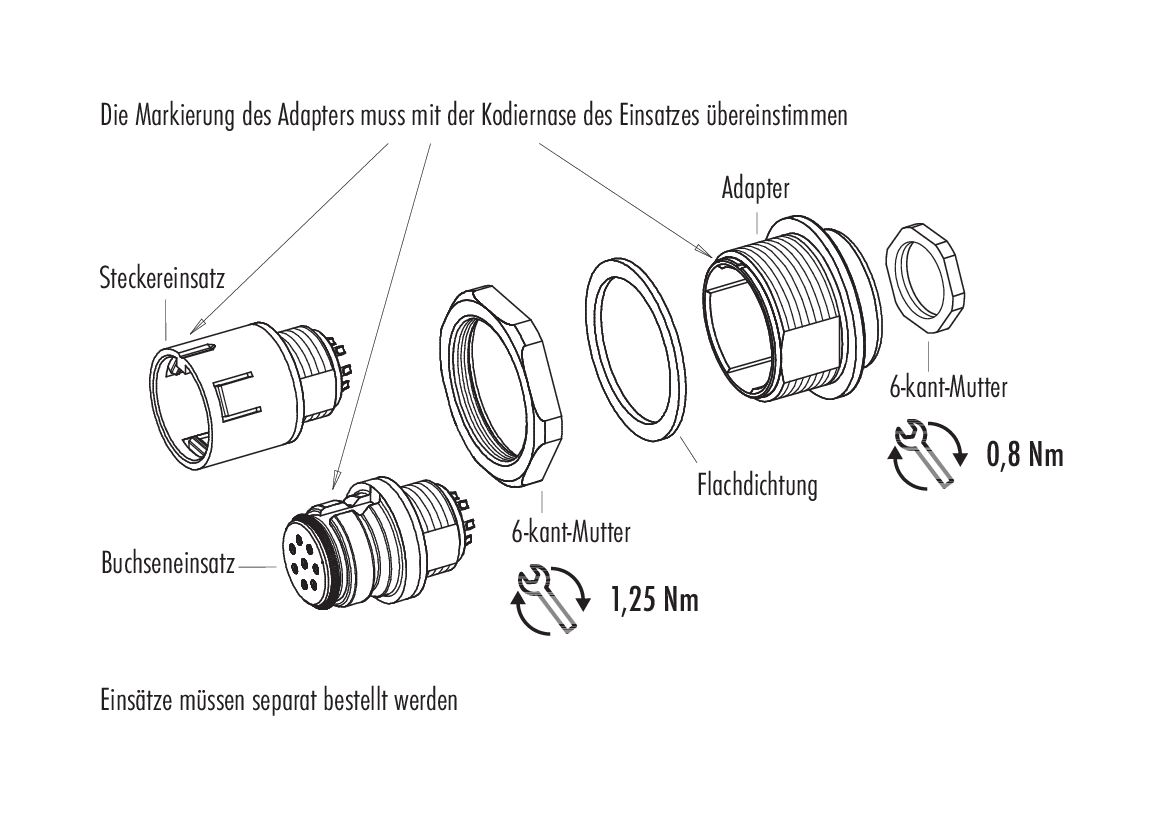 Die Markierung des Adapters muss mit der Kodiernase des Einsatzes übereinstimmen

Adapter

Steckereinsatz

6-kant-Mutter

0,8 Nm

Flachdichtung

6-kant-Mutter

Buchseneinsatz

1,25 Nm

Einsätze müssen separat bestellt werden