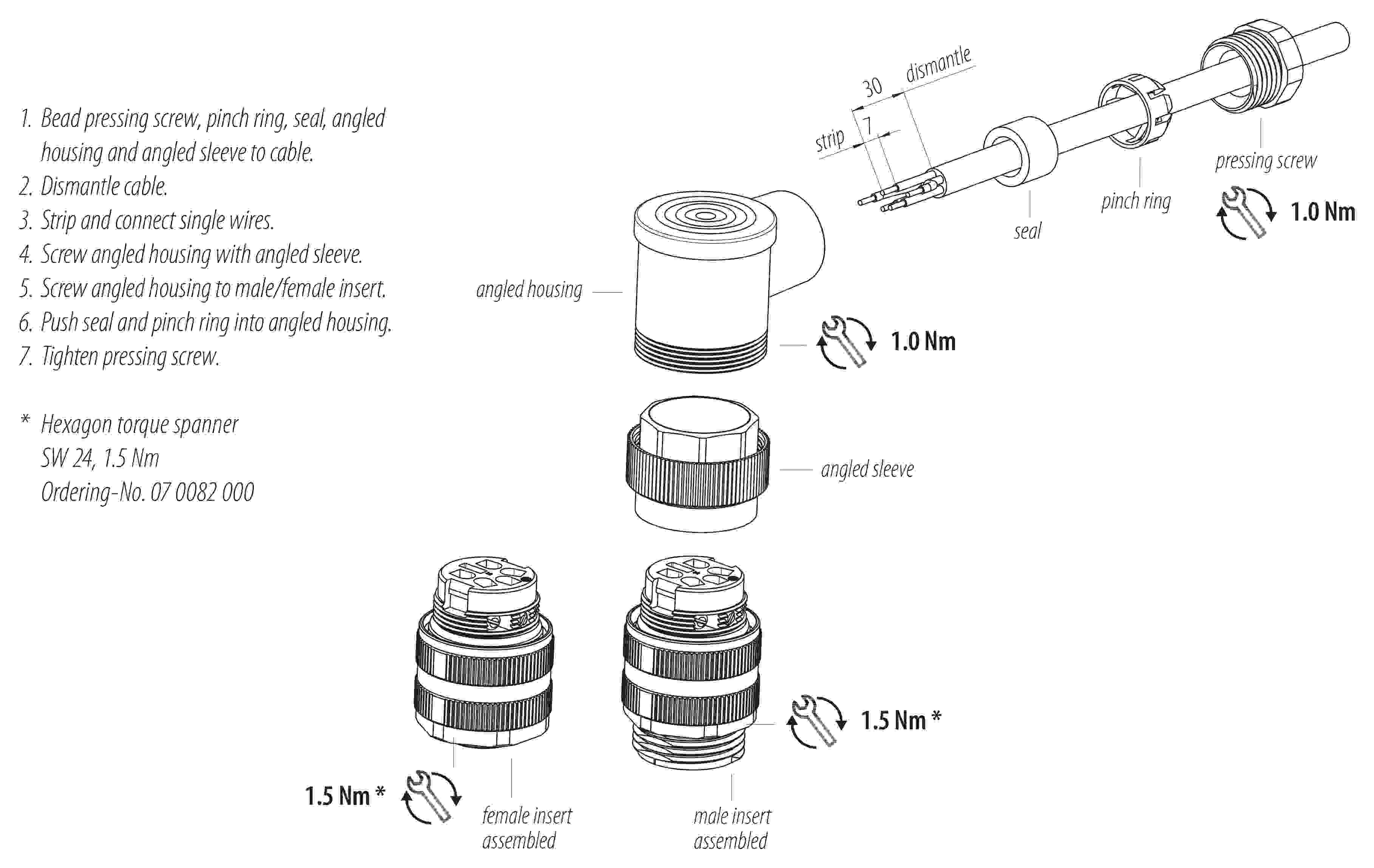 1. Bead pressing screw, pinch ring, seal, angled housing and angled sleeve to cable.
2. Dismantle cable.
3. Strip and connect single wires.
4. Screw angled housing with angled sleeve.
5. Screw angled housing to male/female insert.
6. Push seal and pinch ring into angled housing.
7. Tighten pressing screw.

* Hexagon torque spanner
SW 24, 1.5 Nm
Ordering-No. 07 0082 000

30 dismantle
strip 7
pressing screw
pinch ring
seal
1.0 Nm
angled housing
1.0 Nm
angled sleeve
1.5 Nm *
1.5 Nm *
female insert assembled
male insert assembled