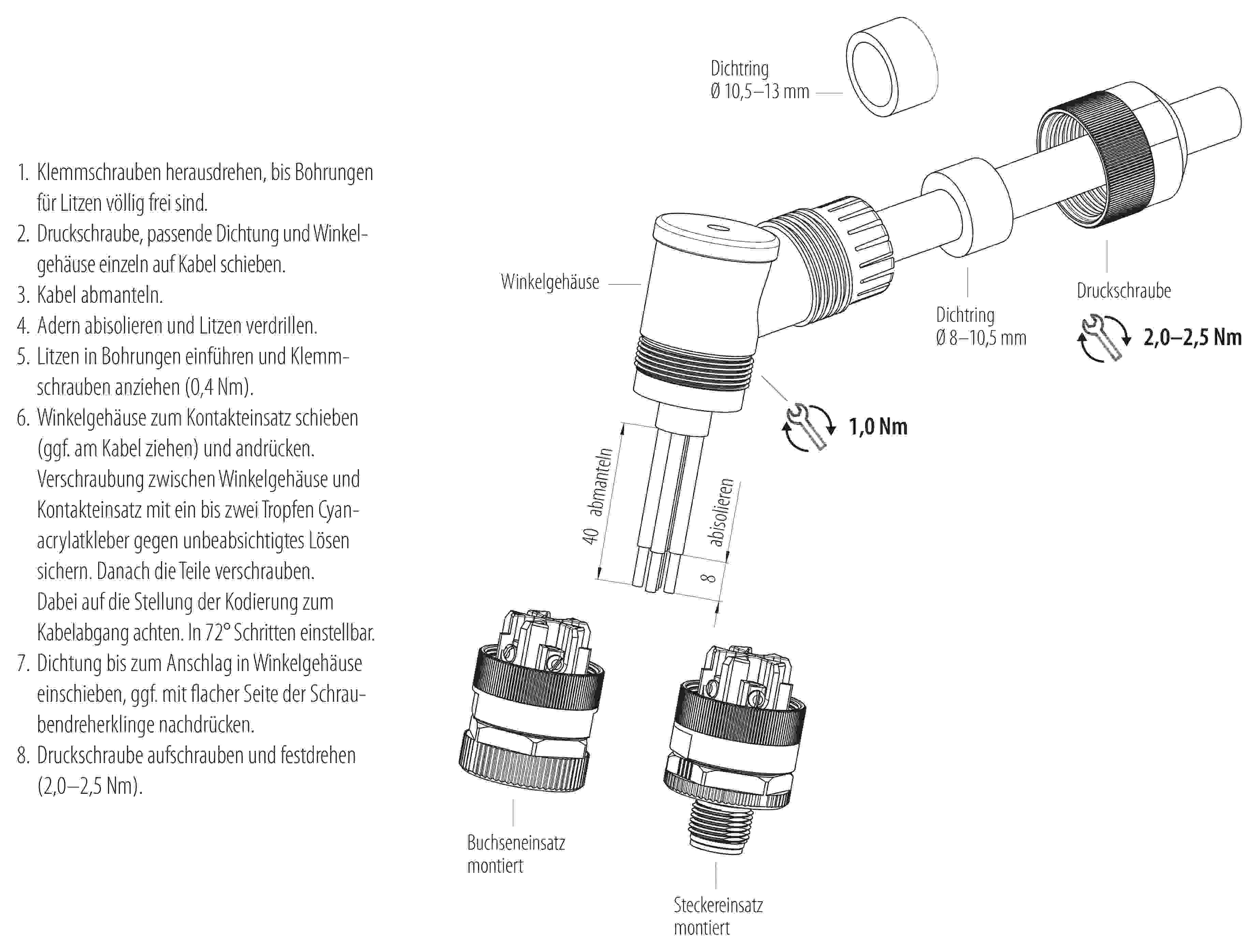 1. Klemmschrauben herausdrehen, bis Bohrungen für Litzen völlig frei sind.
2. Druckschraube, passende Dichtung und Winkelgehäuse einzeln auf Kabel schieben.
3. Kabel abmanteln.
4. Adern abisolieren und Litzen verdrillen.
5. Litzen in Bohrungen einführen und Klemmschrauben anziehen (0,4 Nm).
6. Winkelgehäuse zum Kontakteinsatz schieben (ggf. am Kabel ziehen) und andrücken. Verschraubung zwischen Winkelgehäuse und Kontakteinsatz mit ein bis zwei Tropfen Cyanacrylatkleber gegen unbeabsichtigtes Lösen sichern. Danach die Teile verschrauben. Dabei auf die Stellung der Kodierung zum Kabelabgang achten. In 72° Schritten einstellbar.
7. Dichtung bis zum Anschlag in Winkelgehäuse einschieben, ggf. mit flacher Seite der Schraubendreherklinge nachdrücken.
8. Druckschraube aufschrauben und festdrehen (2,0–2,5 Nm).

Dichtring
Ø 10,5–13 mm

Winkelgehäuse

Dichtring
Ø 8–10,5 mm

Druckschraube

2,0–2,5 Nm

1,0 Nm

40 abmanteln

abisolieren

8

Buchseneinsatz
montiert

Steckereinsatz
montiert