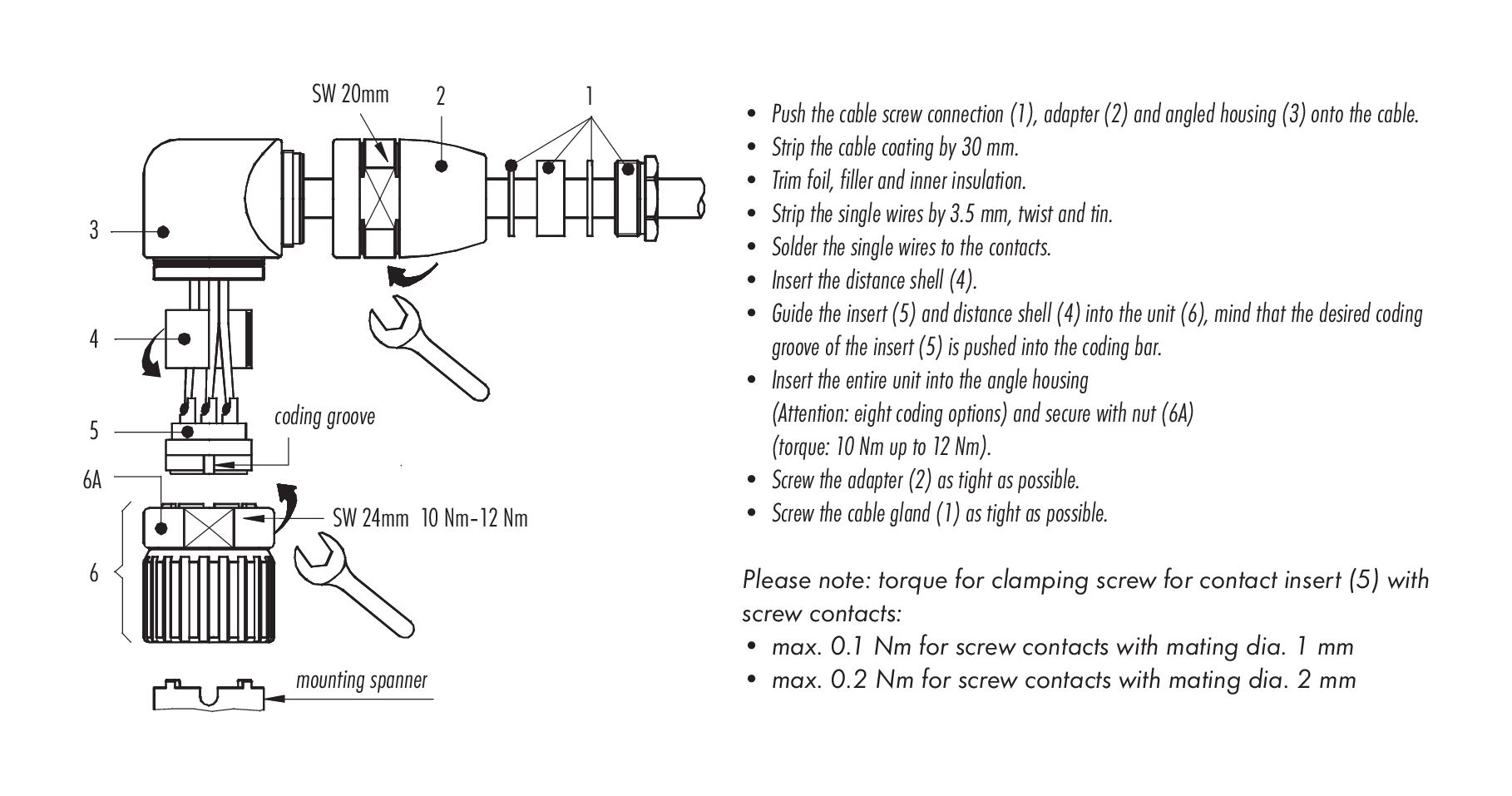 SW 20mm
2
1
3
4
5
coding groove
6A
SW 24mm 10 Nm-12 Nm
6
mounting spanner

• Push the cable screw connection (1), adapter (2) and angled housing (3) onto the cable.
• Strip the cable coating by 30 mm.
• Trim foil, filler and inner insulation.
• Strip the single wires by 3.5 mm, twist and tin.
• Solder the single wires to the contacts.
• Insert the distance shell (4).
• Guide the insert (5) and distance shell (4) into the unit (6), mind that the desired coding groove of the insert (5) is pushed into the coding bar.
• Insert the entire unit into the angle housing (Attention: eight coding options) and secure with nut (6A) (torque: 10 Nm up to 12 Nm).
• Screw the adapter (2) as tight as possible.
• Screw the cable gland (1) as tight as possible.

Please note: torque for clamping screw for contact insert (5) with screw contacts:
• max. 0.1 Nm for screw contacts with mating dia. 1 mm
• max. 0.2 Nm for screw contacts with mating dia. 2 mm